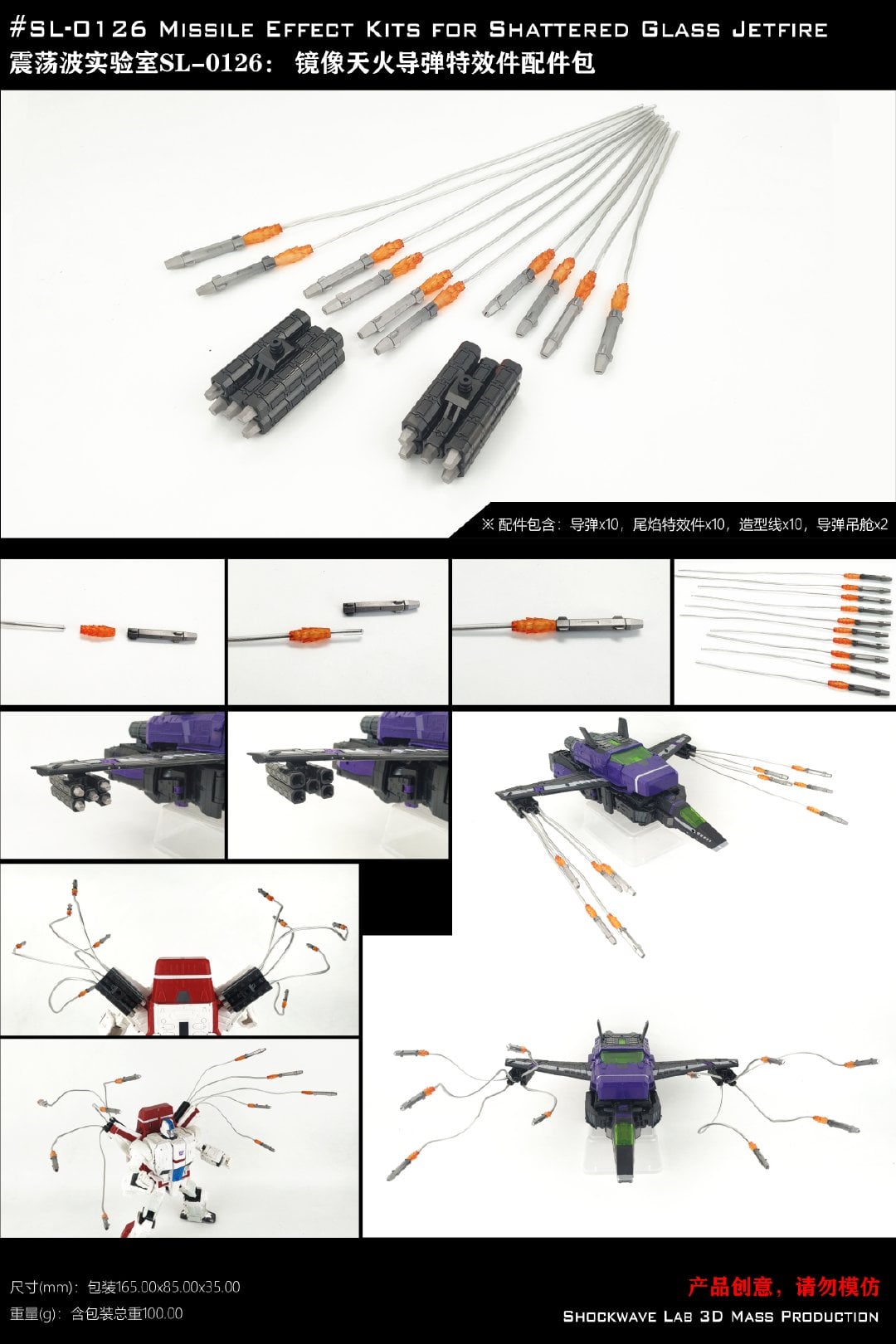 #SL-0126 Missile Effect Kits for Shattered Glass Jetfire
震荡波实验室SL-0126： 镜像天火导弹特效件配件包

※ 配件包含：导弹x10，尾焰特效件x10，造型线x10，导弹吊舱x2

尺寸(mm)：包装165.00x85.00x35.00
重量(g)：含包装总重100.00

产品创意，请勿模仿
Shockwave Lab 3D Mass Production